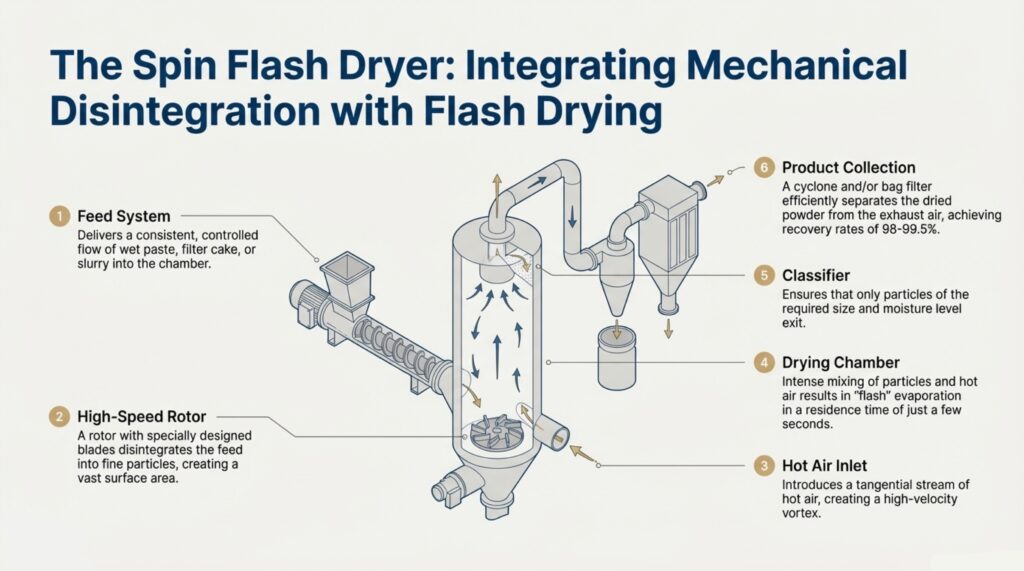 The Spin Flash Dryer: Integrating Mechanical Disintegration with Flash Drying

1 Feed System
Delivers a consistent, controlled flow of wet paste, filter cake, or slurry into the chamber.

2 High-Speed Rotor
A rotor with specially designed blades disintegrates the feed into fine particles, creating a vast surface area.

6 Product Collection
A cyclone and/or bag filter efficiently separates the dried powder from the exhaust air, achieving recovery rates of 98-99.5%.

5 Classifier
Ensures that only particles of the required size and moisture level exit.

4 Drying Chamber
Intense mixing of particles and hot air results in "flash" evaporation in a residence time of just a few seconds.

3 Hot Air Inlet
Introduces a tangential stream of hot air, creating a high-velocity vortex.