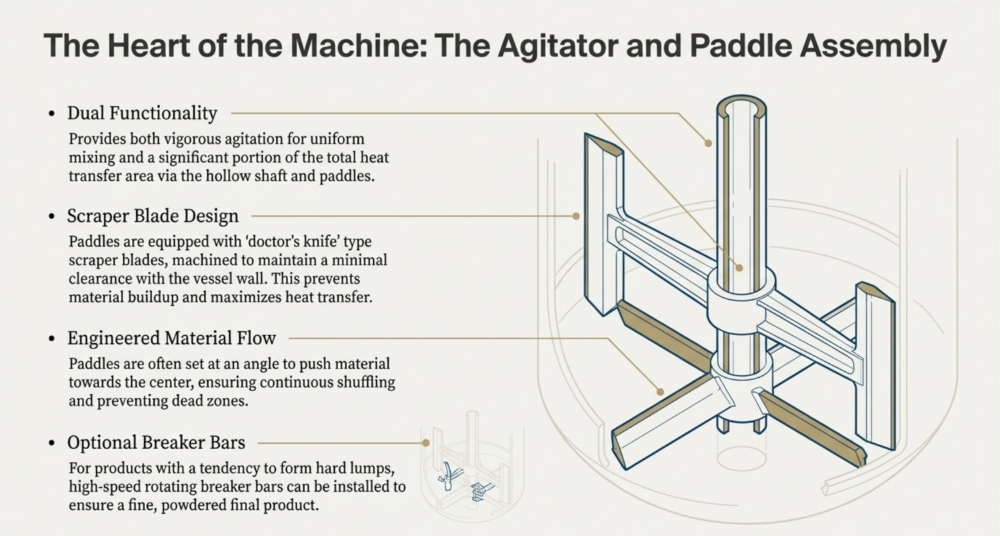 The Heart of the Machine: The Agitator and Paddle Assembly

• Dual Functionality
Provides both vigorous agitation for uniform mixing and a significant portion of the total heat transfer area via the hollow shaft and paddles.

• Scraper Blade Design
Paddles are equipped with 'doctor's knife' type scraper blades, machined to maintain a minimal clearance with the vessel wall. This prevents material buildup and maximizes heat transfer.

• Engineered Material Flow
Paddles are often set at an angle to push material towards the center, ensuring continuous shuffling and preventing dead zones.

• Optional Breaker Bars
For products with a tendency to form hard lumps, high-speed rotating breaker bars can be installed to ensure a fine, powdered final product.