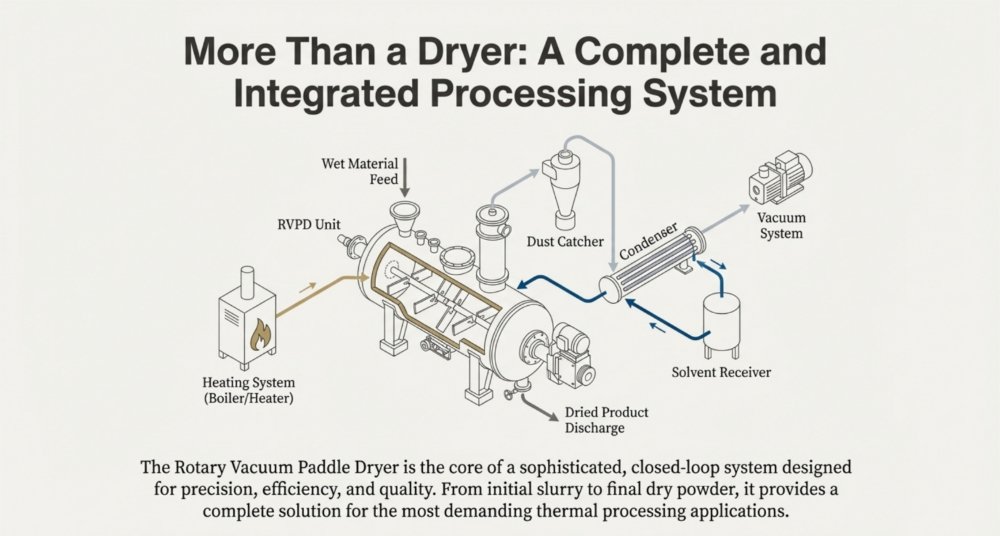 More Than a Dryer: A Complete and Integrated Processing System

Wet Material Feed

RVPD Unit

Dust Catcher

Condenser

Vacuum System

Heating System (Boiler/Heater)

Solvent Receiver

Dried Product Discharge

The Rotary Vacuum Paddle Dryer is the core of a sophisticated, closed-loop system designed for precision, efficiency, and quality. From initial slurry to final dry powder, it provides a complete solution for the most demanding thermal processing applications.