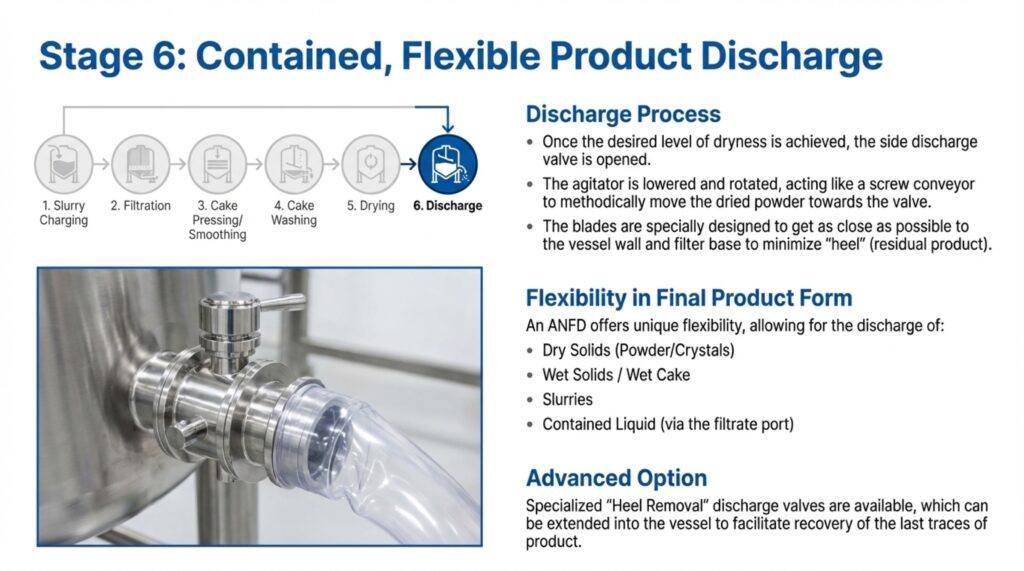 Stage 6: Contained, Flexible Product Discharge

1. Slurry Charging
2. Filtration
3. Cake Pressing/ Smoothing
4. Cake Washing
5. Drying
6. Discharge

Discharge Process

• Once the desired level of dryness is achieved, the side discharge valve is opened.

• The agitator is lowered and rotated, acting like a screw conveyor to methodically move the dried powder towards the valve.

• The blades are specially designed to get as close as possible to the vessel wall and filter base to minimize "heel" (residual product).

Flexibility in Final Product Form

An ANFD offers unique flexibility, allowing for the discharge of:

• Dry Solids (Powder/Crystals)
• Wet Solids / Wet Cake
• Slurries
• Contained Liquid (via the filtrate port)

Advanced Option

Specialized "Heel Removal" discharge valves are available, which can be extended into the vessel to facilitate recovery of the last traces of product.