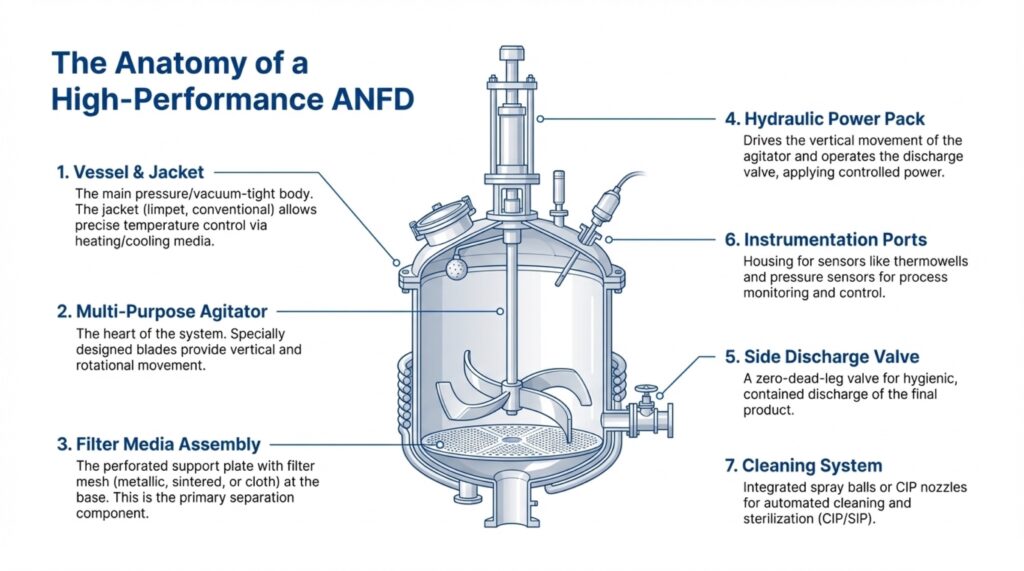 The Anatomy of a High-Performance ANFD

1. Vessel & Jacket
The main pressure/vacuum-tight body. The jacket (limpet, conventional) allows precise temperature control via heating/cooling media.

2. Multi-Purpose Agitator
The heart of the system. Specially designed blades provide vertical and rotational movement.

3. Filter Media Assembly
The perforated support plate with filter mesh (metallic, sintered, or cloth) at the base. This is the primary separation component.

4. Hydraulic Power Pack
Drives the vertical movement of the agitator and operates the discharge valve, applying controlled power.

6. Instrumentation Ports
Housing for sensors like thermowells and pressure sensors for process monitoring and control.

5. Side Discharge Valve
A zero-dead-leg valve for hygienic, contained discharge of the final product.

7. Cleaning System
Integrated spray balls or CIP nozzles for automated cleaning and sterilization (CIP/SIP).